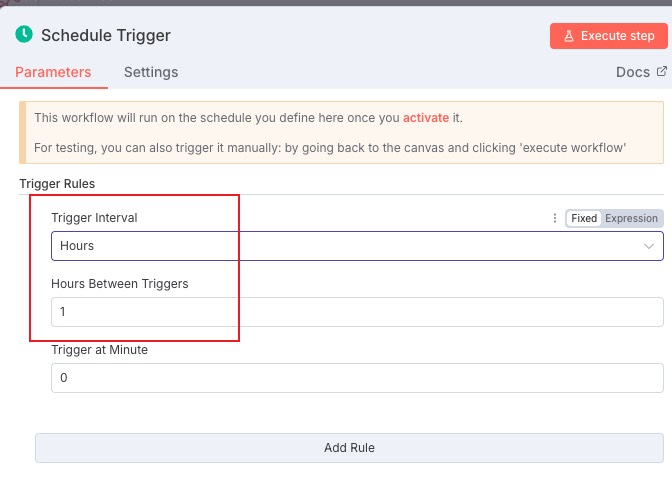 Schedule Trigger

Execute step

Parameters Settings Docs

This workflow will run on the schedule you define here once you activate it.

For testing, you can also trigger it manually: by going back to the canvas and clicking 'execute workflow'

Trigger Rules

Trigger Interval

Fixed Expression

Hours

Hours Between Triggers

1

Trigger at Minute

0

Add Rule